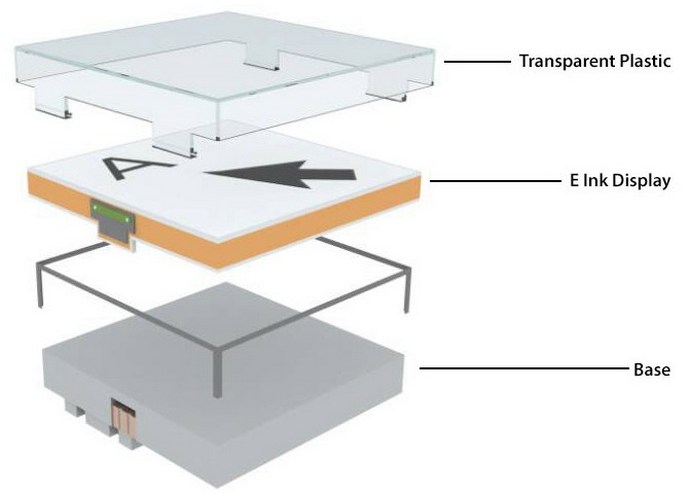 Transparent Plastic

A

E Ink Display

Base